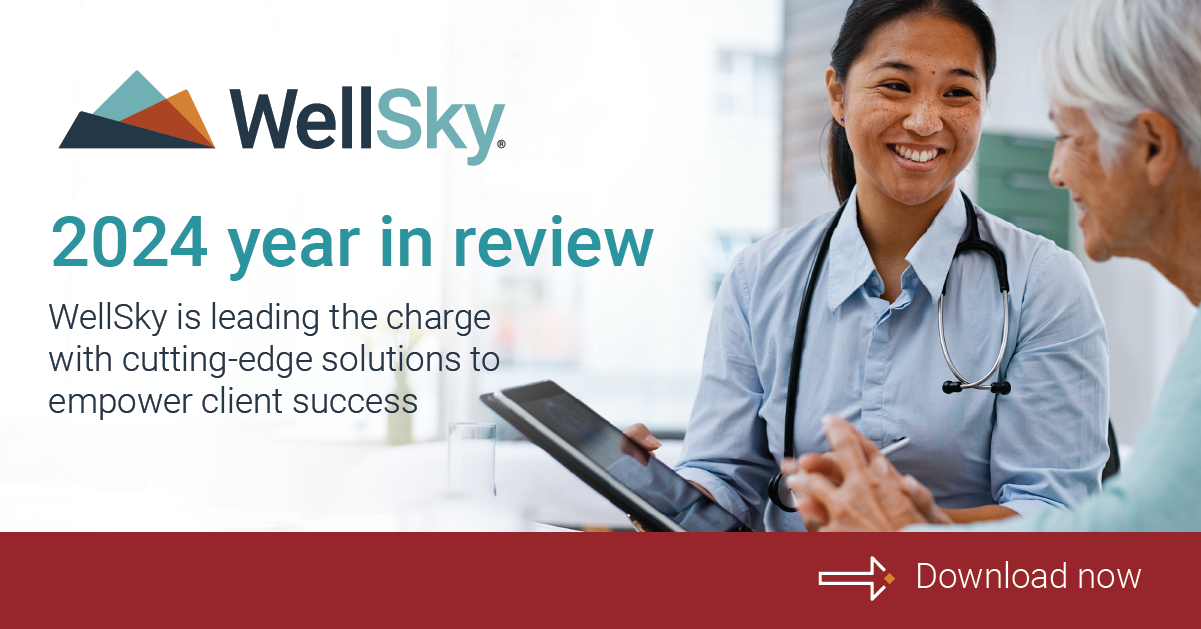 WellSky®

2024 year in review

WellSky is leading the charge with cutting-edge solutions to empower client success

Download now